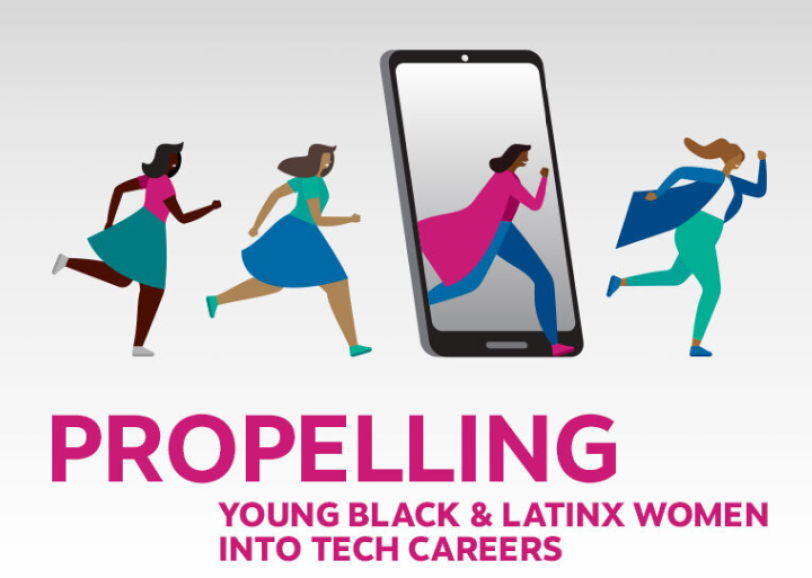 PROPELLING
YOUNG BLACK & LATINX WOMEN INTO TECH CAREERS